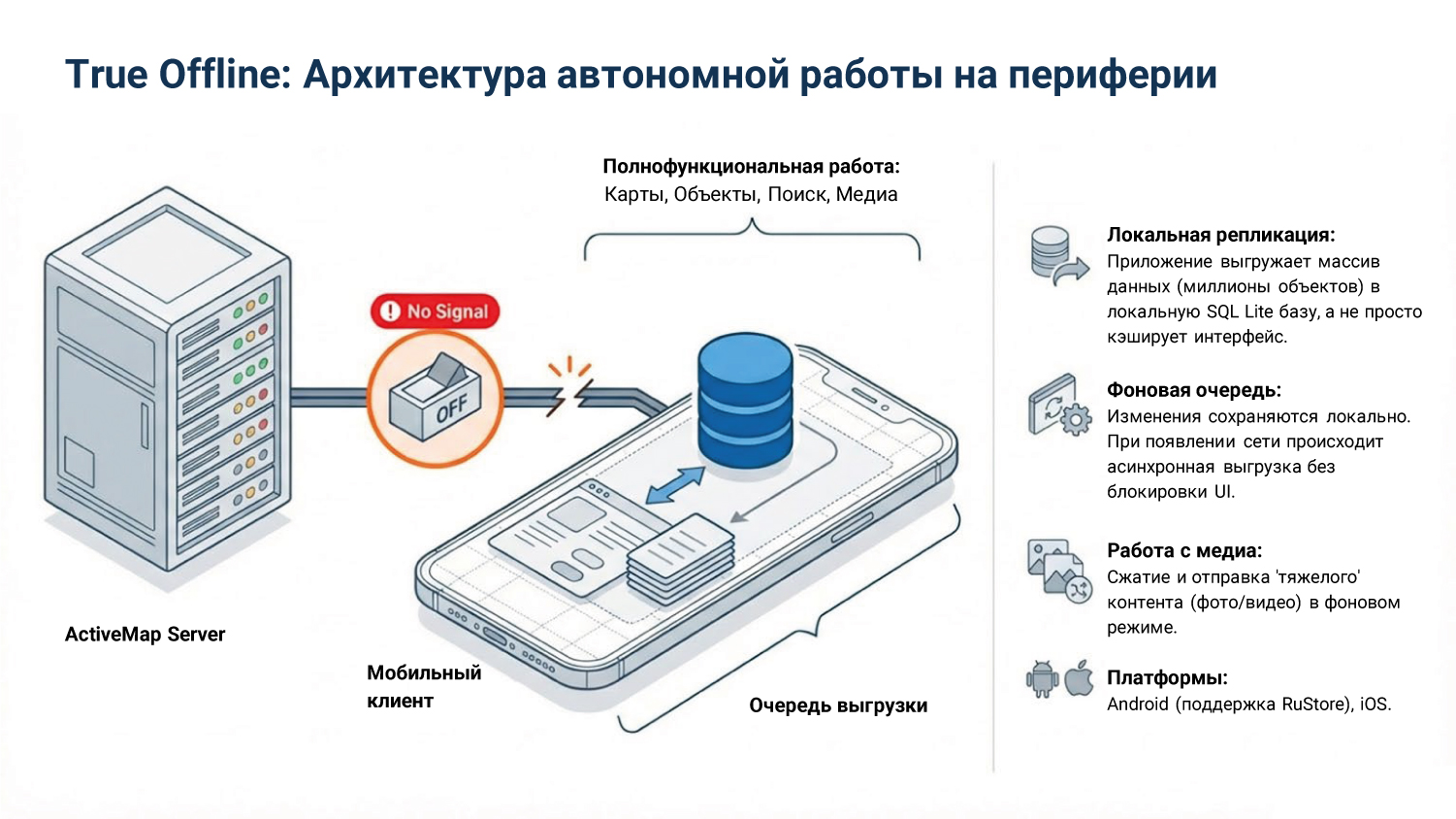 True Offline: Архитектура автономной работы на периферии

Полнофункциональная работа:
Карты, Объекты, Поиск, Медиа

No Signal

OFF

ActiveMap Server

Мобильный клиент

Очередь выгрузки

Локальная репликация:
Приложение выгружает массив данных (миллионы объектов) в локальную SQL Lite базу, а не просто кэширует интерфейс.

Фоновая очередь:
Изменения сохраняются локально. При появлении сети происходит асинхронная выгрузка без блокировки UI.

Работа с медиа:
Сжатие и отправка 'тяжелого' контента (фото/видео) в фоновом режиме.

Платформы:
Android (поддержка RuStore), iOS.